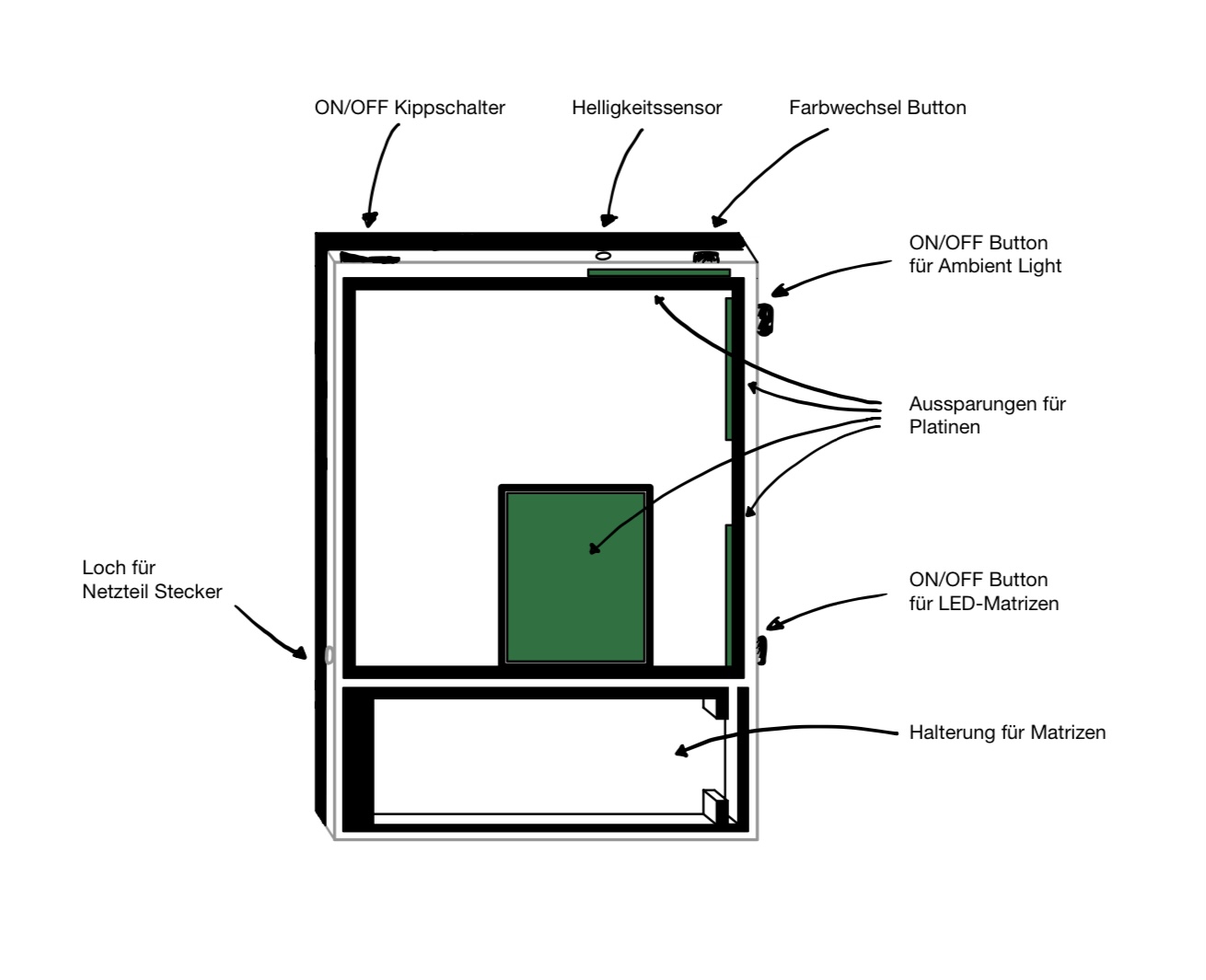 ON/OFF Kippschalter

Helligkeitssensor

Farbwechsel Button

ON/OFF Button
für Ambient Light

Aussparungen für
Platinen

Loch für
Netzteil Stecker

ON/OFF Button
für LED-Matrizen

Halterung für Matrizen